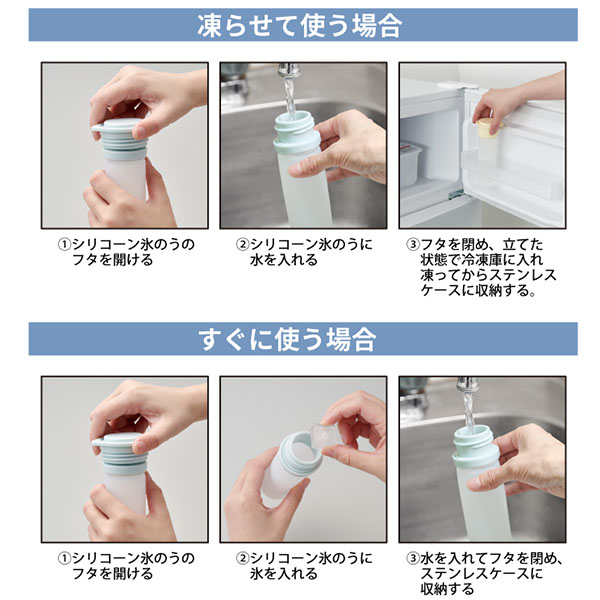 凍らせて使う場合

①シリコーン氷のうのフタを開ける

②シリコーン氷のうに水を入れる

③フタを閉め、立てた状態で冷凍庫に入れ凍ってからステンレスケースに収納する。

すぐに使う場合

①シリコーン氷のうのフタを開ける

②シリコーン氷のうに氷を入れる

③水を入れてフタを閉め、ステンレスケースに収納する