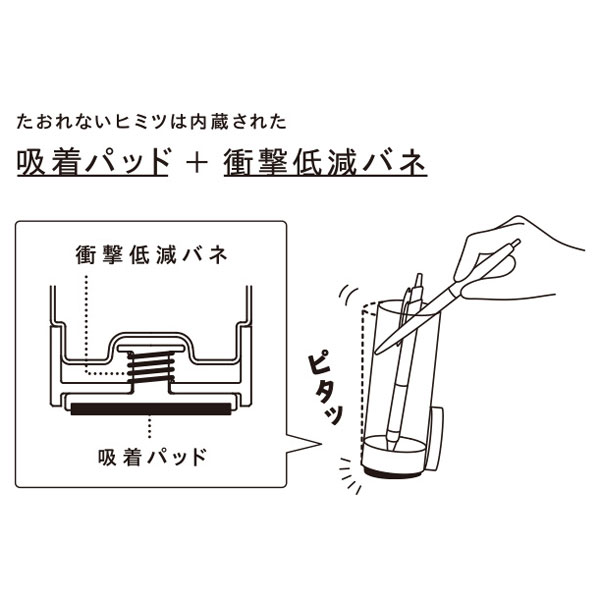 たおれないヒミツは内蔵された

吸着パッド ＋ 衝撃低減バネ

衝撃低減バネ

吸着パッド

ピタッ